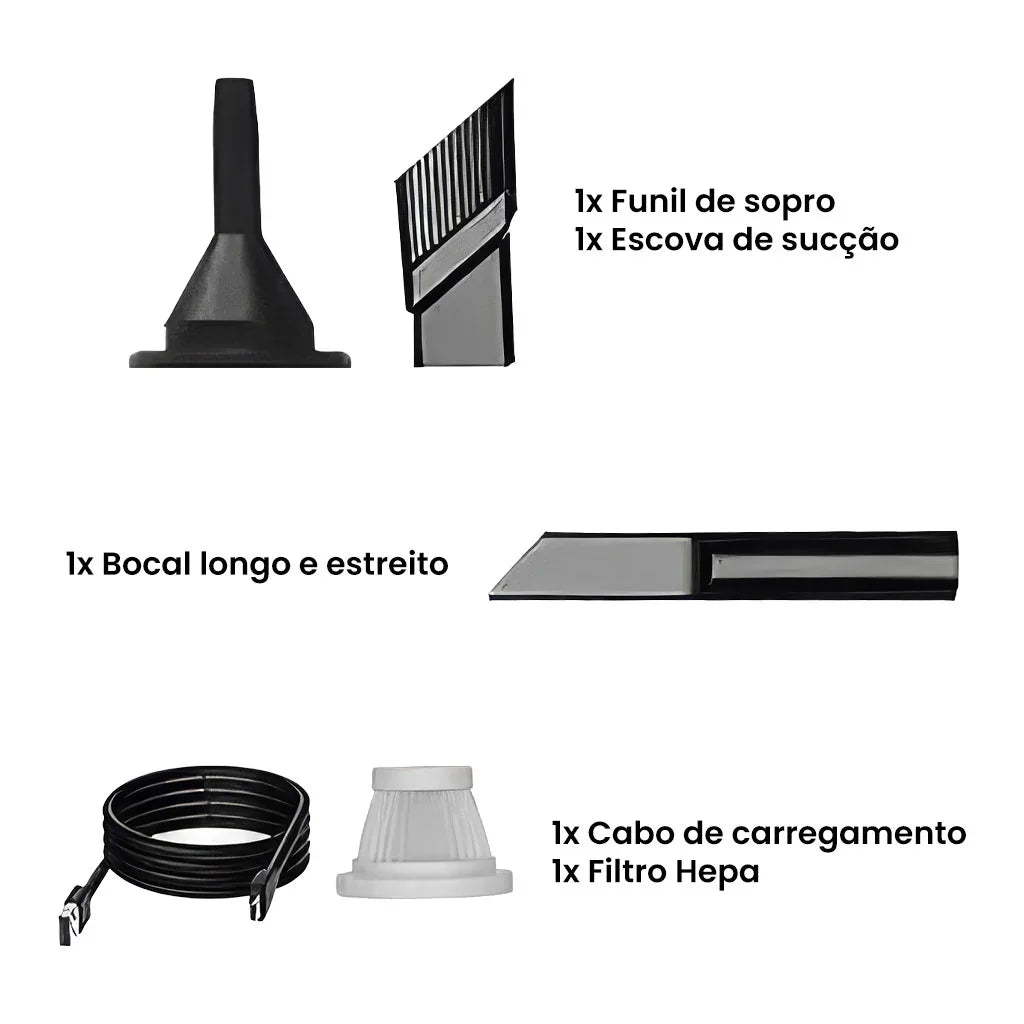 1x Funil de sopro
1x Escova de sucção

1x Bocal longo e estreito

1x Cabo de carregamento
1x Filtro Hepa