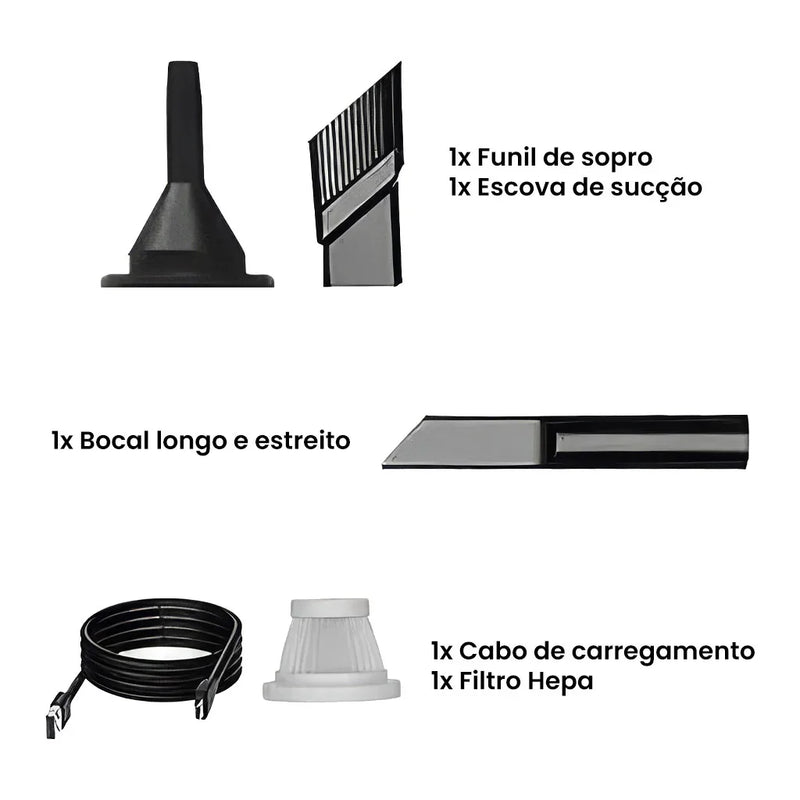 1x Funil de sopro
1x Escova de sucção

1x Bocal longo e estreito

1x Cabo de carregamento
1x Filtro Hepa